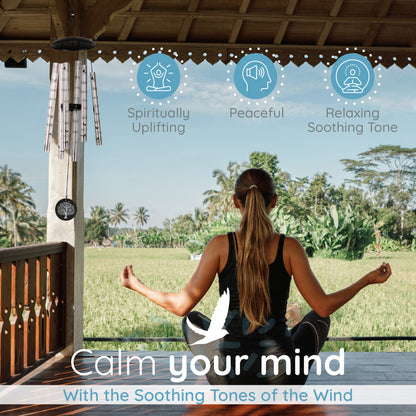 Spiritually Uplifting

Peaceful

Relaxing Soothing Tone

Calm your mind

With the Soothing Tones of the Wind